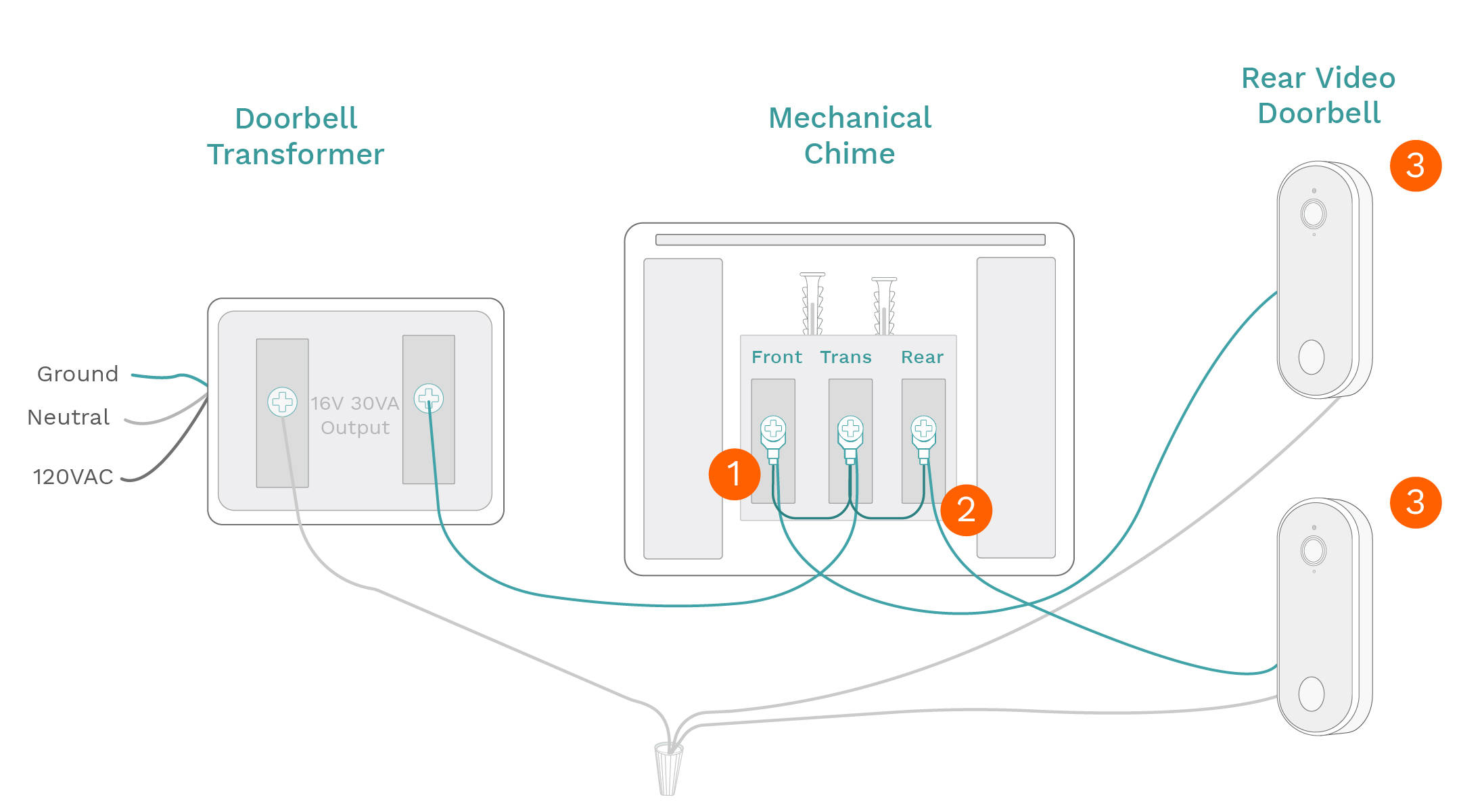 Doorbell Transformer

Mechanical Chime

Rear Video Doorbell

3

Ground

Neutral

120VAC

16V 30VA Output

Front Trans Rear

1

2

3