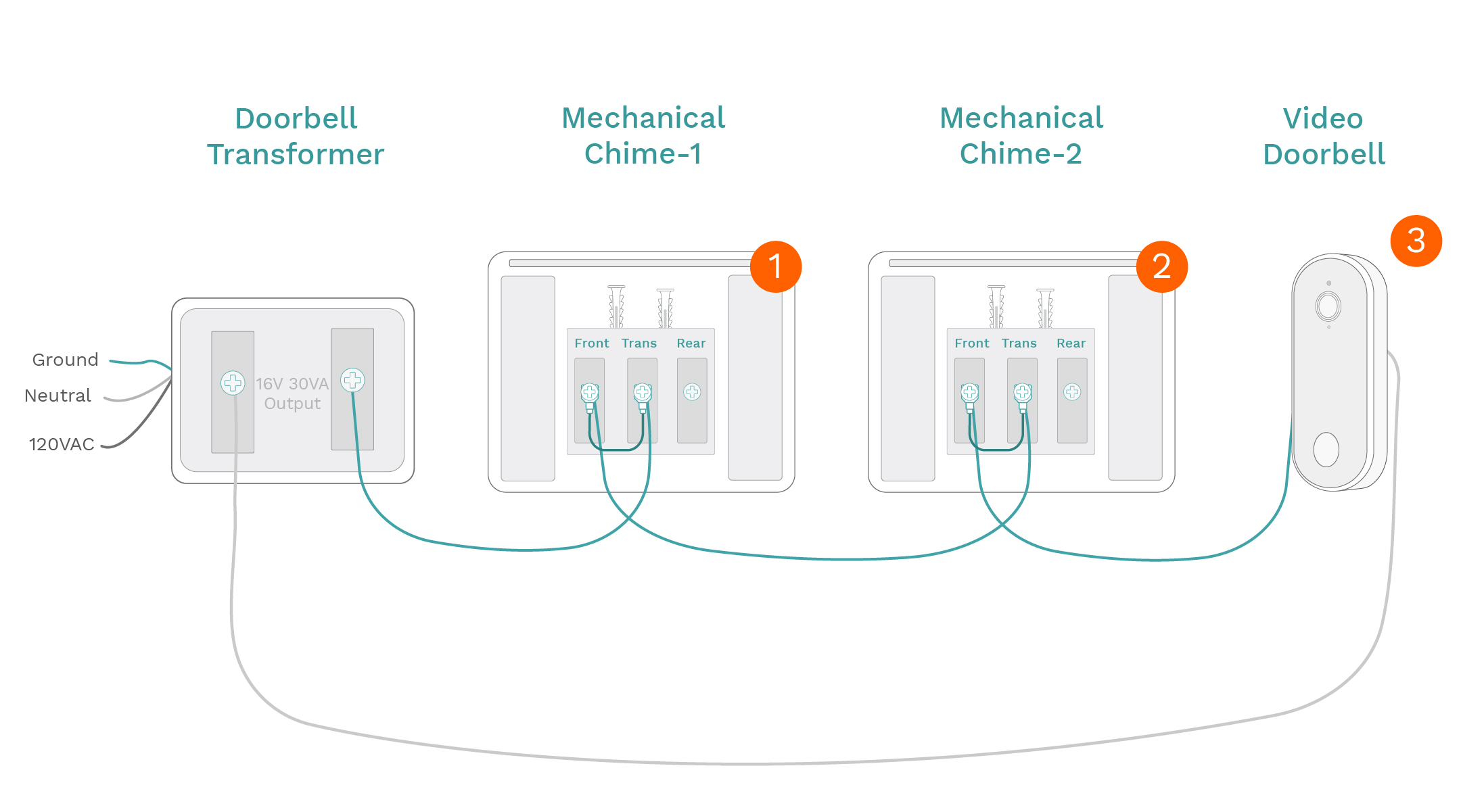 Doorbell Transformer

Mechanical Chime-1

Mechanical Chime-2

Video Doorbell

Ground

Neutral

120VAC

16V 30VA Output

1

Front Trans Rear

2

Front Trans Rear

3