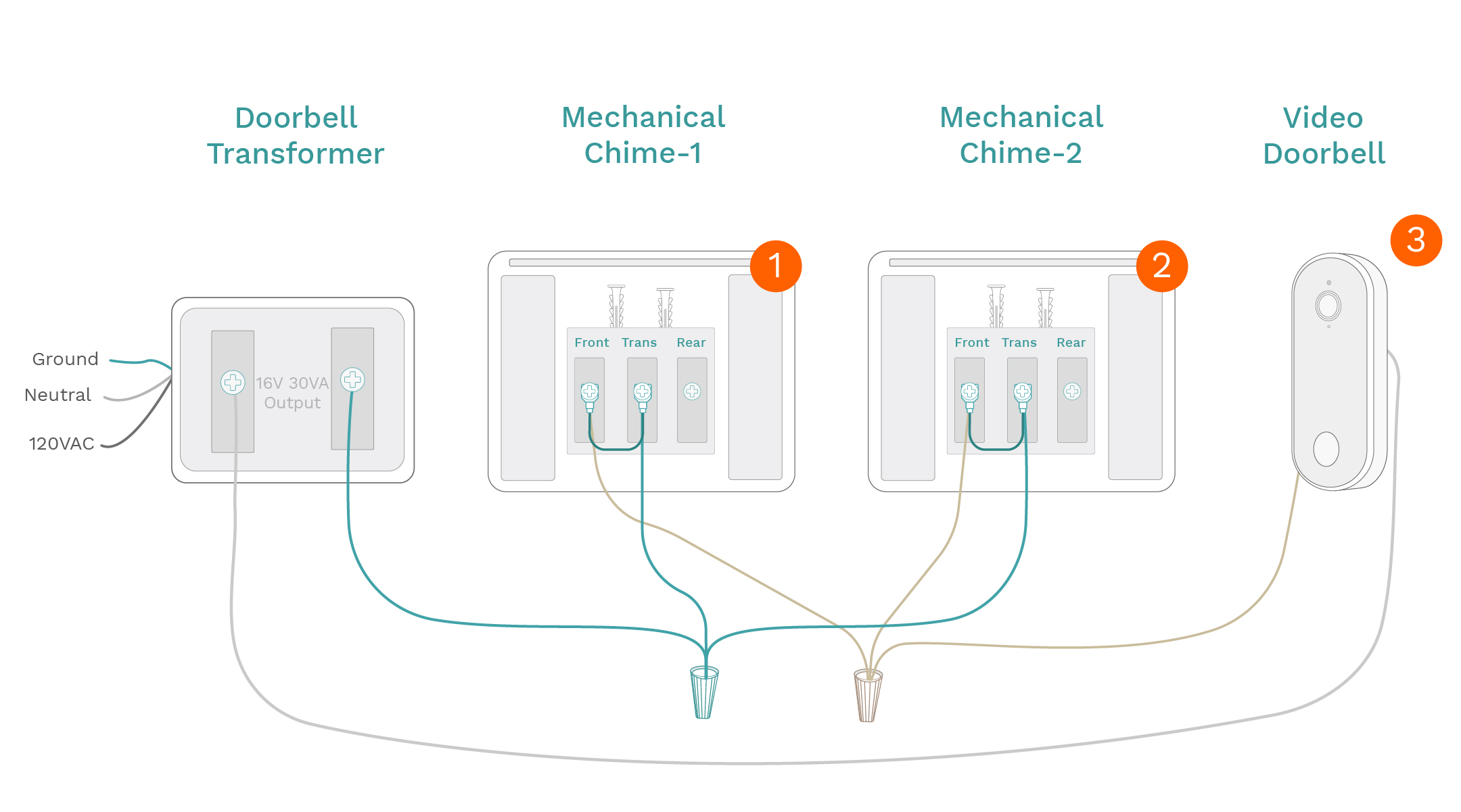 Doorbell Transformer

Mechanical Chime-1

Mechanical Chime-2

Video Doorbell

Ground

Neutral

120VAC

16V 30VA Output

1

Front Trans Rear

2

Front Trans Rear

3