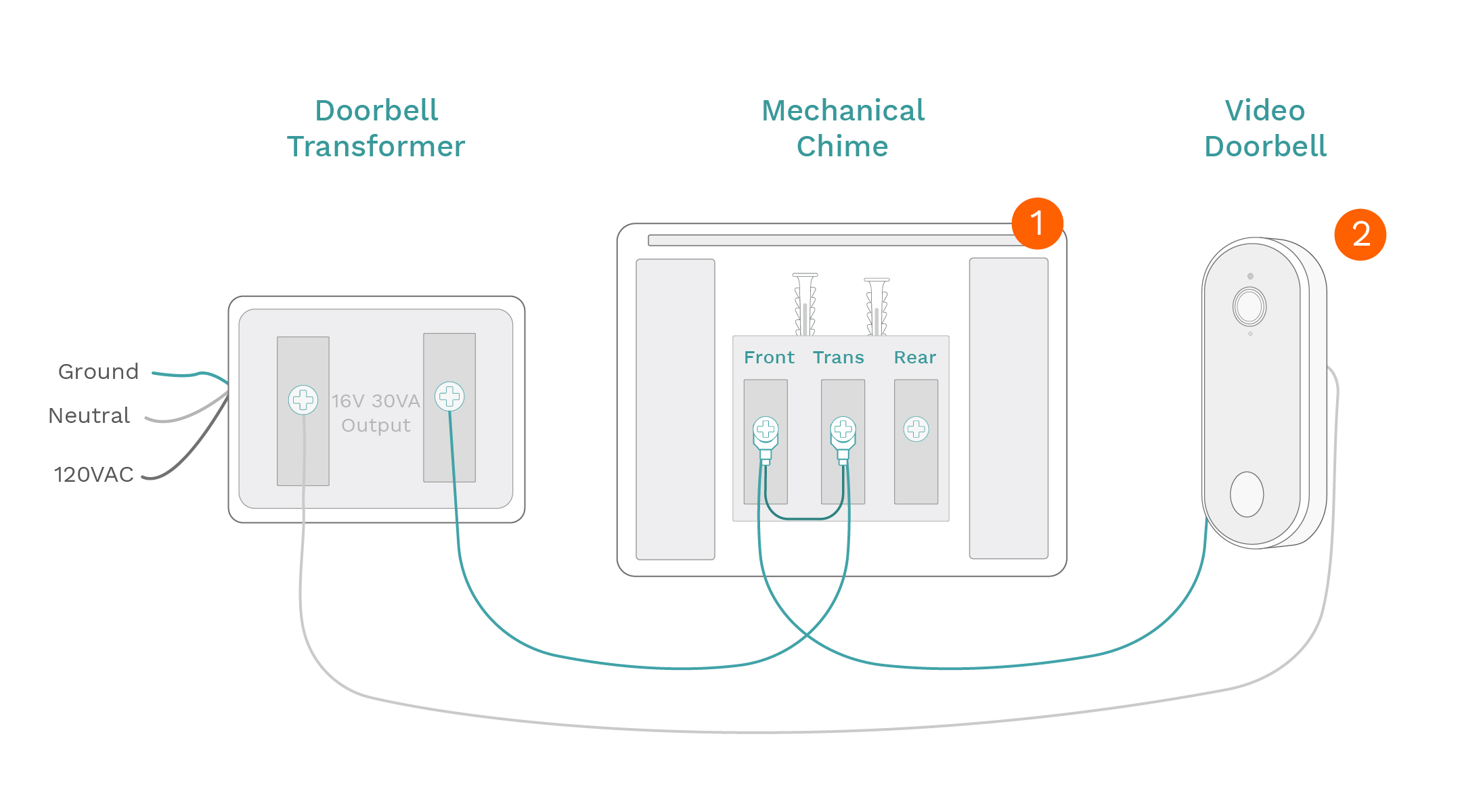 Doorbell Transformer

Mechanical Chime

Video Doorbell

1

2

Ground

Neutral

120VAC

16V 30VA Output

Front

Trans

Rear